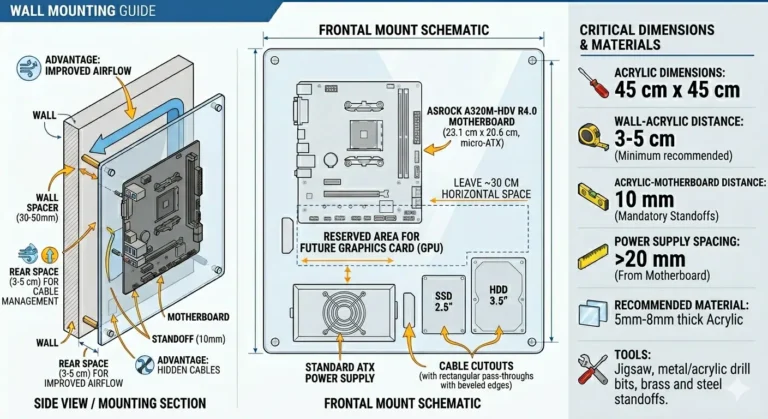 WALL MOUNTING GUIDE

ADVANTAGE: IMPROVED AIRFLOW

WALL

WALL SPACER (30-50mm)

REAR SPACE (3-5 cm) FOR CABLE MANAGEMENT

WALL

REAR SPACE (3-5 cm) FOR IMPROVED AIRFLOW

MOTHERBOARD

STANDOFF (10mm)

ADVANTAGE: HIDDEN CABLES

SIDE VIEW / MOUNTING SECTION

FRONTAL MOUNT SCHEMATIC

ASROCK A320M-HDV R4.0 MOTHERBOARD (23.1 cm x 20.6 cm, micro-ATX)

LEAVE ~30 CM HORIZONTAL SPACE

RESERVED AREA FOR FUTURE GRAPHICS CARD (GPU)

SSD 2.5"

HDD 3.5"

STANDARD ATX POWER SUPPLY

CABLE CUTOUTS (with rectangular pass-throughs with beveled edges)

FRONTAL MOUNT SCHEMATIC

CRITICAL DIMENSIONS & MATERIALS

ACRYLIC DIMENSIONS:
45 cm x 45 cm

WALL-ACRYLIC DISTANCE:
3-5 cm
(Minimum recommended)

ACRYLIC-MOTHERBOARD DISTANCE:
10 mm
(Mandatory Standoffs)

POWER SUPPLY SPACING:
>20 mm
(From Motherboard)

RECOMMENDED MATERIAL:
5mm-8mm thick Acrylic

TOOLS:
Jigsaw, metal/acrylic drill bits, brass and steel standoffs.